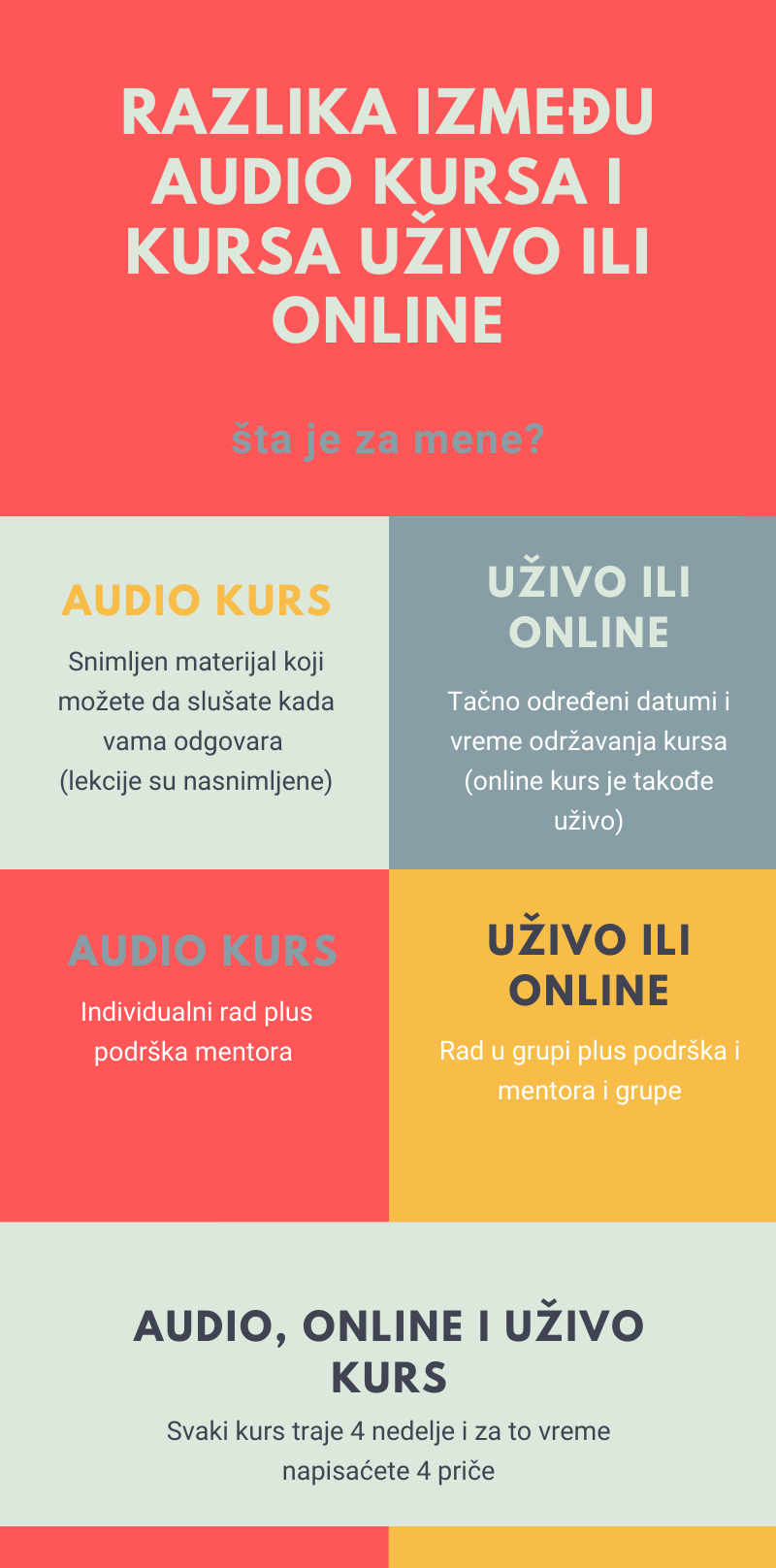 RAZLIKA IZMEĐU AUDIO KURSA I KURSA UŽIVO ILI ONLINE

šta je za mene?

AUDIO KURS

Snimljen materijal koji možete da slušate kada vama odgovara (lekcije su nasnimljene)

UŽIVO ILI ONLINE

Tačno određeni datumi i vreme održavanja kursa (online kurs je takođe uživo)

AUDIO KURS

Individualni rad plus podrška mentora

UŽIVO ILI ONLINE

Rad u grupi plus podrška i mentora i grupe

AUDIO, ONLINE I UŽIVO KURS

Svaki kurs traje 4 nedelje i za to vreme napisaćete 4 priče